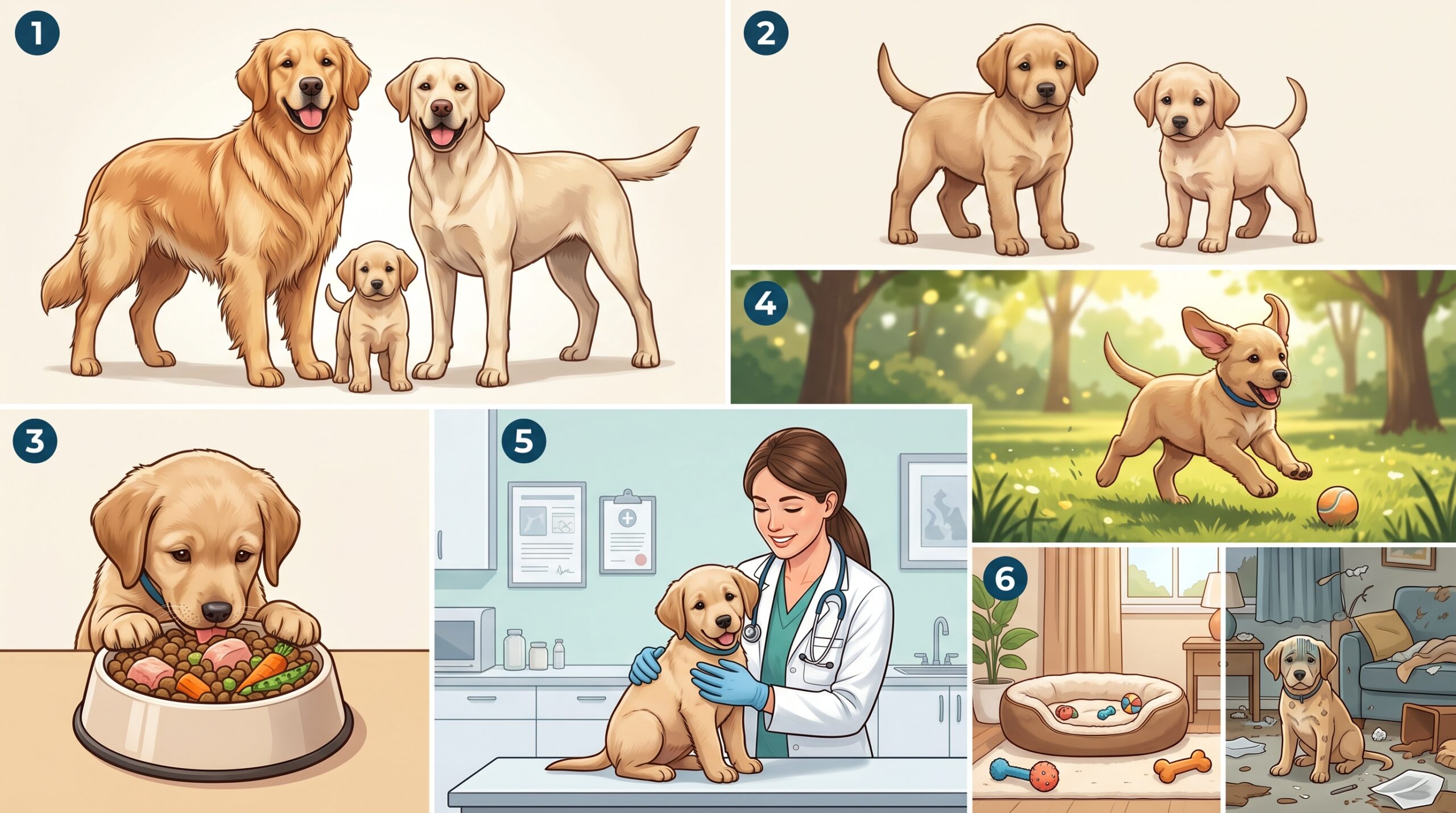 1

2

4

3

5

6